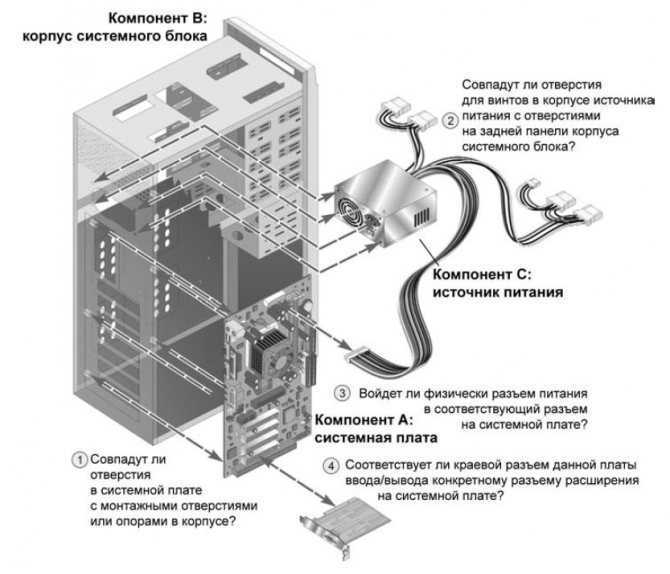 Компонент В:
корпус системного блока

② Совпадут ли отверстия для винтов в корпусе источника питания с отверстиями на задней панели корпуса системного блока?

Компонент С:
источник питания

③ Войдет ли физически разъем питания в соответствующий разъем на системной плате?

Компонент А:
системная плата

① Совпадут ли отверстия в системной плате с монтажными отверстиями или опорами в корпусе?

④ Соответствует ли краевой разъем данной платы ввода/вывода конкретному разъему расширения на системной плате?