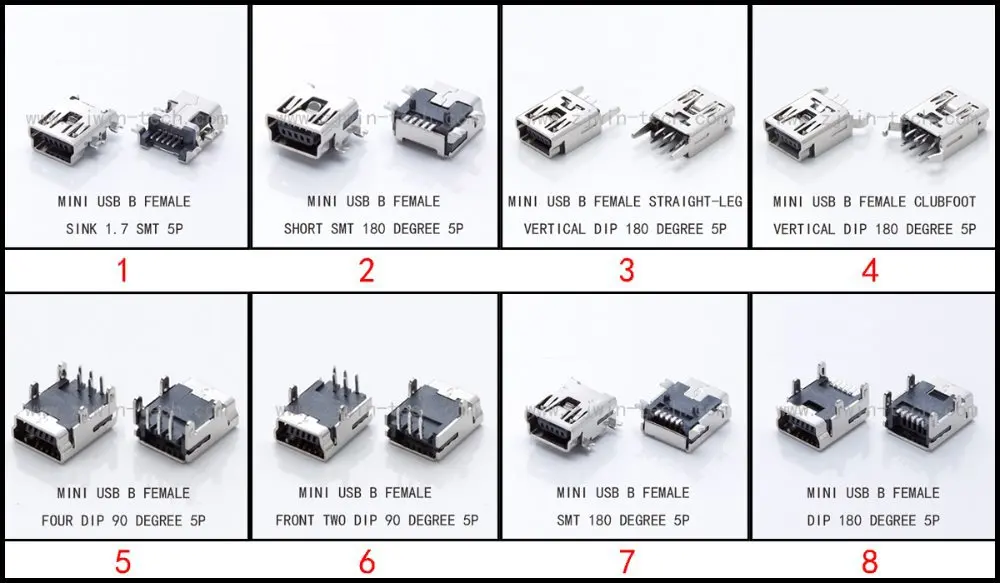 MINI USB B FEMALE
SINK 1.7 SMT 5P

1

MINI USB B FEMALE
SHORT SMT 180 DEGREE 5P

2

MINI USB B FEMALE STRAIGHT-LEG
VERTICAL DIP 180 DEGREE 5P

3

MINI USB B FEMALE CLUBFOOT
VERTICAL DIP 180 DEGREE 5P

4

MINI USB B FEMALE
FOUR DIP 90 DEGREE 5P

5

MINI USB B FEMALE
FRONT TWO DIP 90 DEGREE 5P

6

MINI USB B FEMALE
SMT 180 DEGREE 5P

7

MINI USB B FEMALE
DIP 180 DEGREE 5P

8